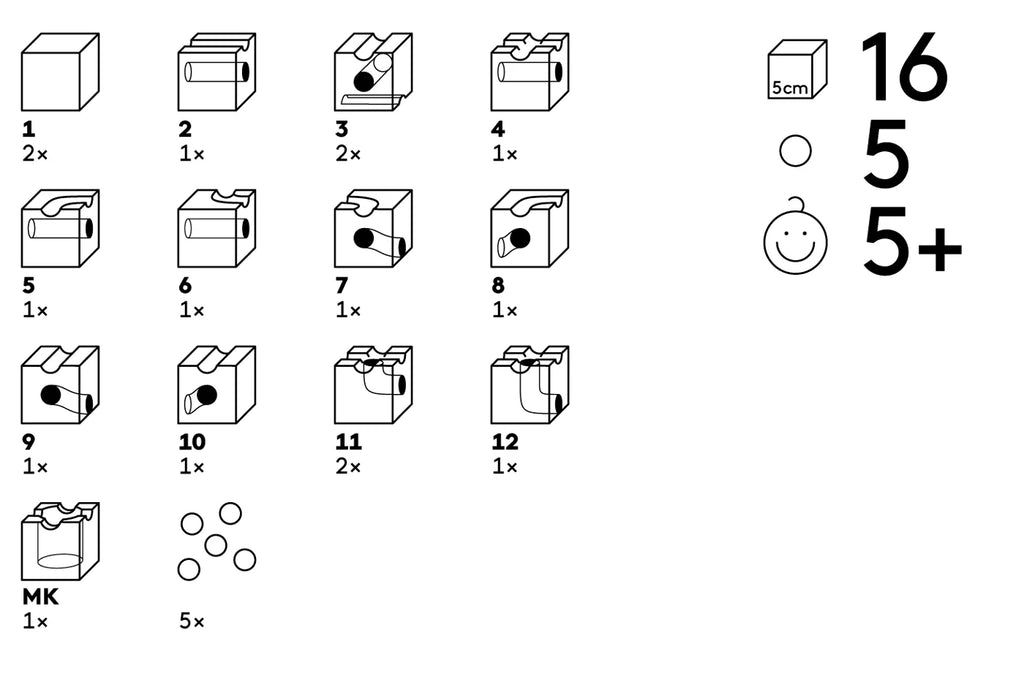 1
2×

2
1×

3
2×

4
1×

5
1×

6
1×

7
1×

8
1×

9
1×

10
1×

11
2×

12
1×

MK
1×

5×

5cm
16

5

5+