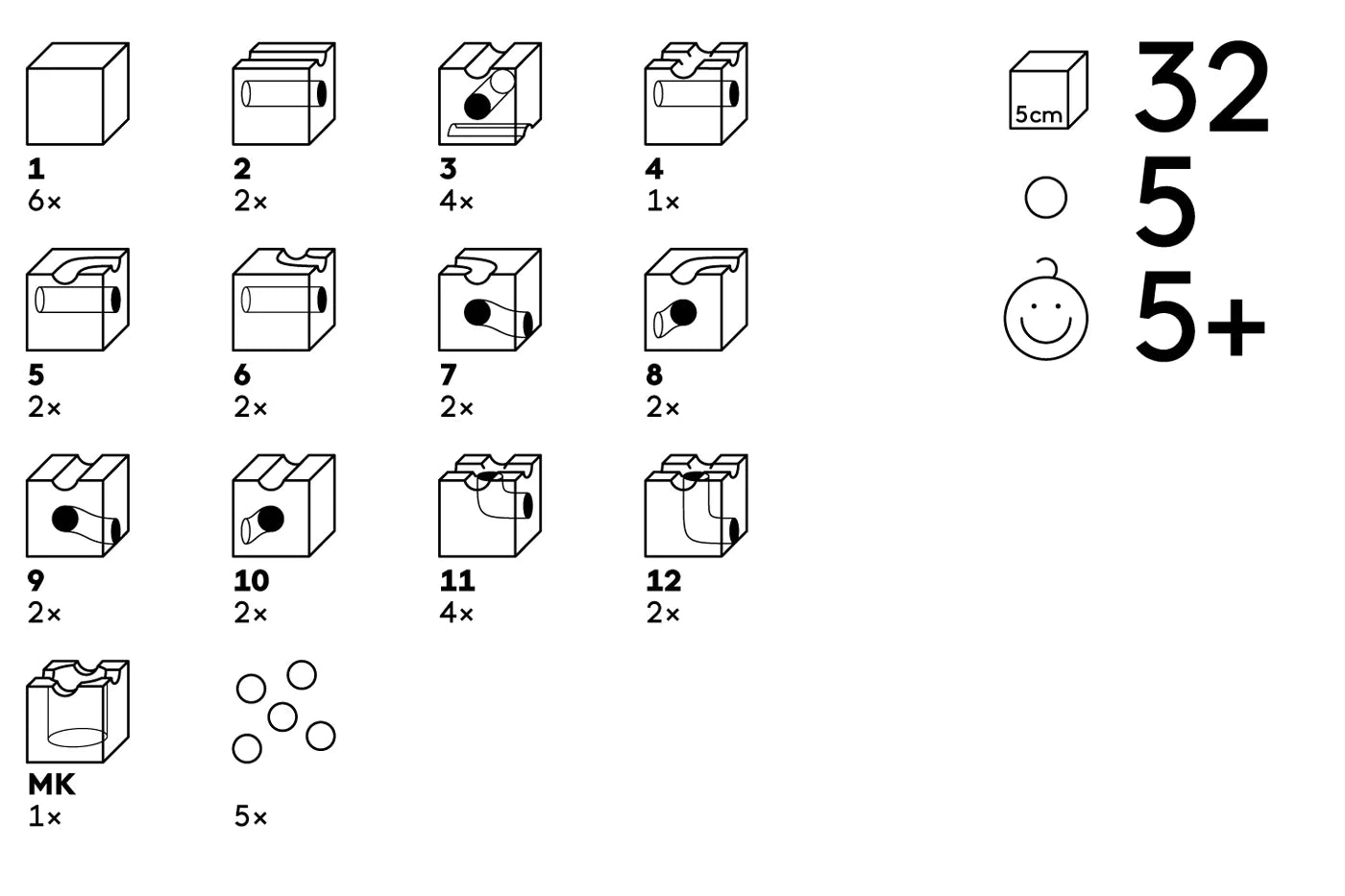 1
6×

2
2×

3
4×

4
1×

5
2×

6
2×

7
2×

8
2×

9
2×

10
2×

11
4×

12
2×

MK
1×

5×

5cm
32

5

5+