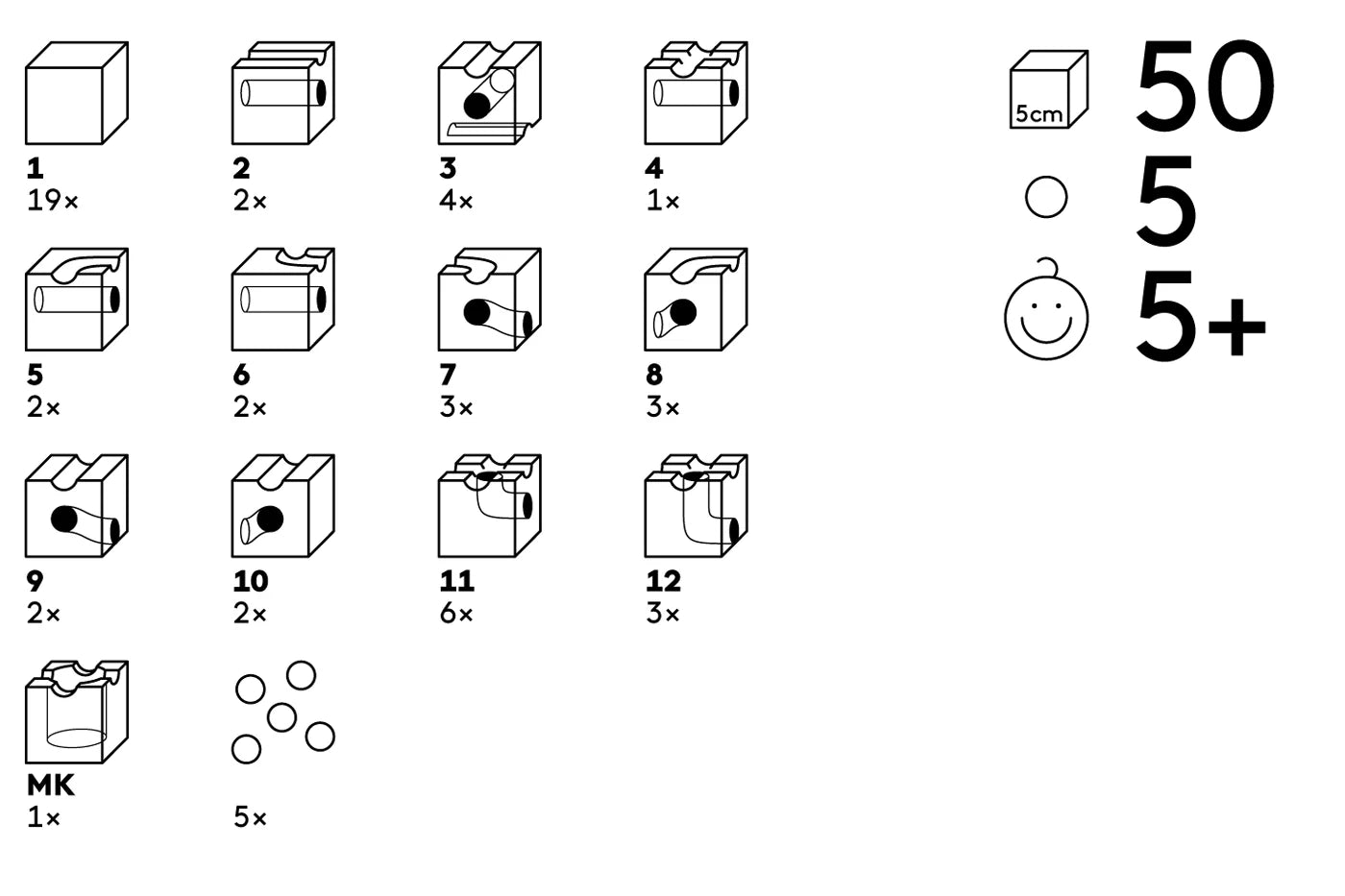 1
19×

2
2×

3
4×

4
1×

5
2×

6
2×

7
3×

8
3×

9
2×

10
2×

11
6×

12
3×

MK
1×

5×

5cm 50

5

5+