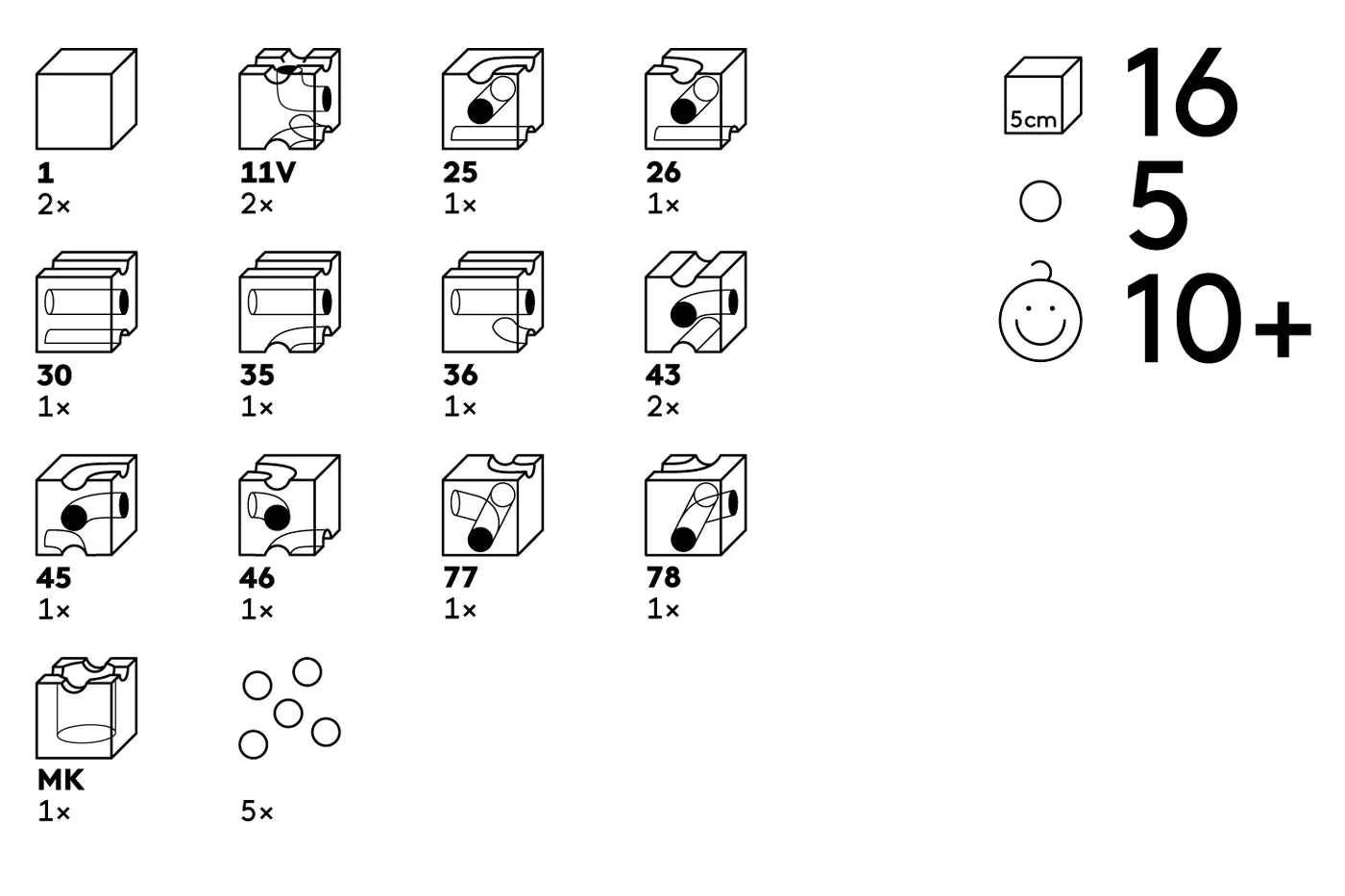 1
2×

11V
2×

25
1×

26
1×

30
1×

35
1×

36
1×

43
2×

45
1×

46
1×

77
1×

78
1×

MK
1×

5×

5cm
16

5

10+